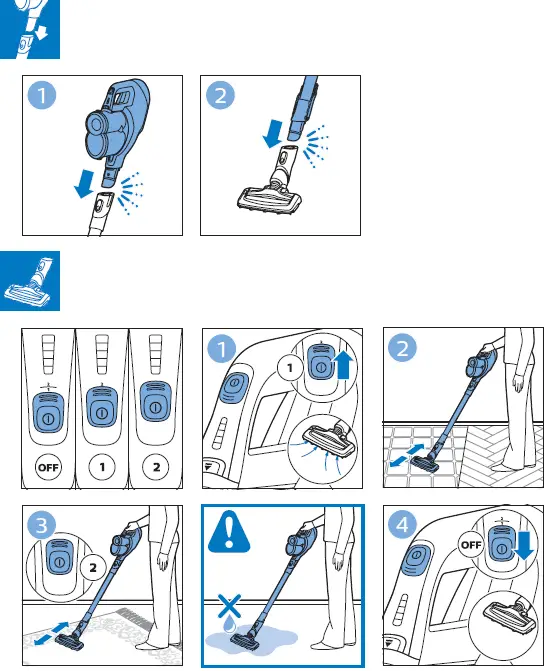 1

2

OFF

1

2

1

1

2

3

2

4

OFF