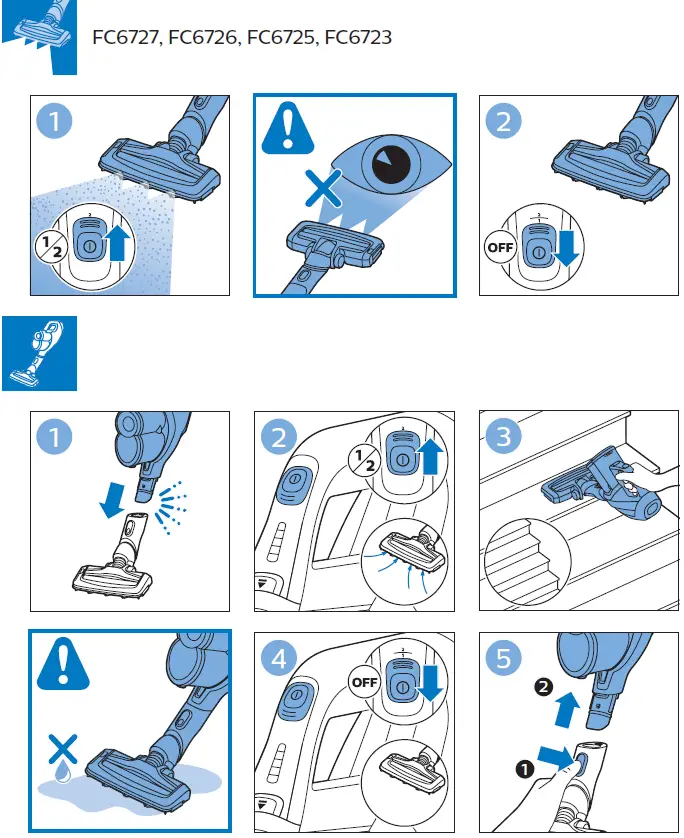 FC6727, FC6726, FC6725, FC6723

1

$\frac{1}{2}$

2

OFF

1

2

$\frac{1}{2}$

3

4

OFF

5

2

1