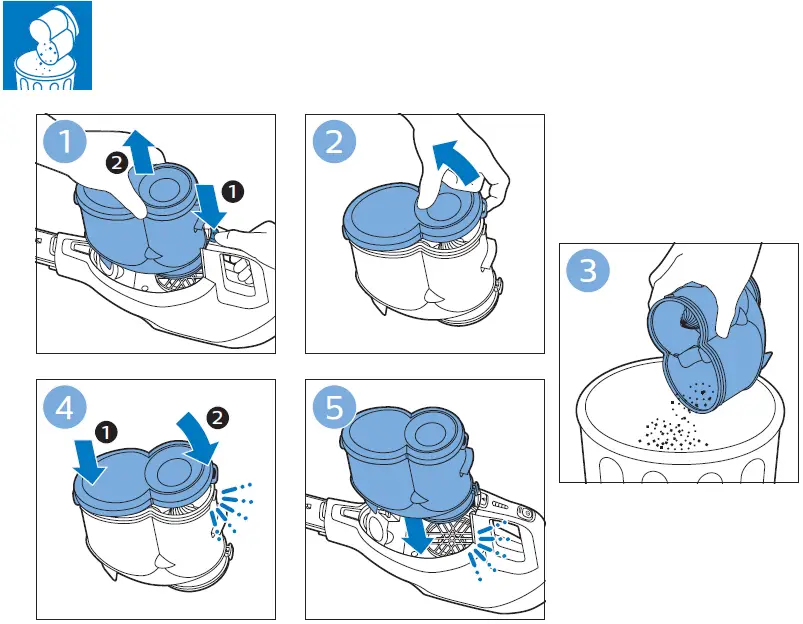 1
2
1
2
3
4
1
2
5