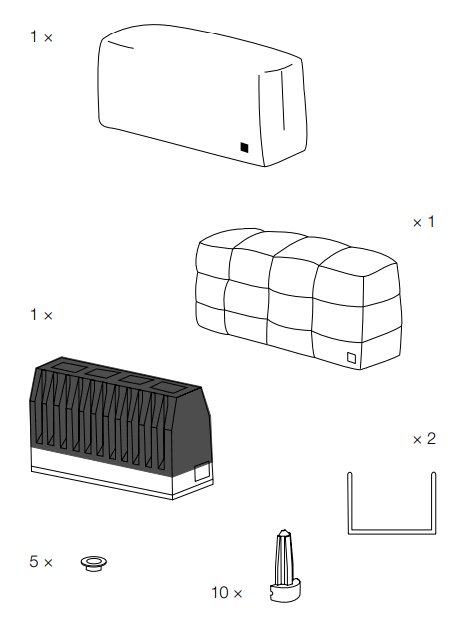 1 ×

× 1

1 ×

× 2

5 ×

10 ×