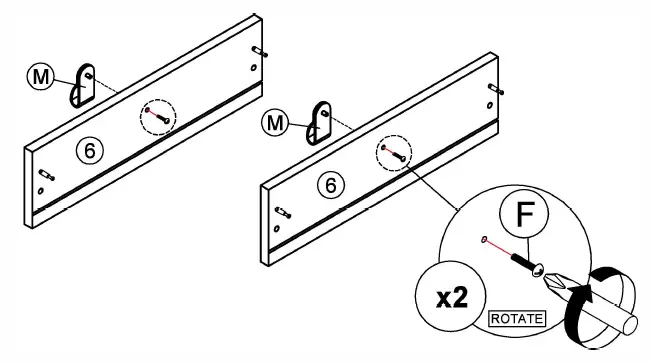 M

6

M

6

F

x2

ROTATE