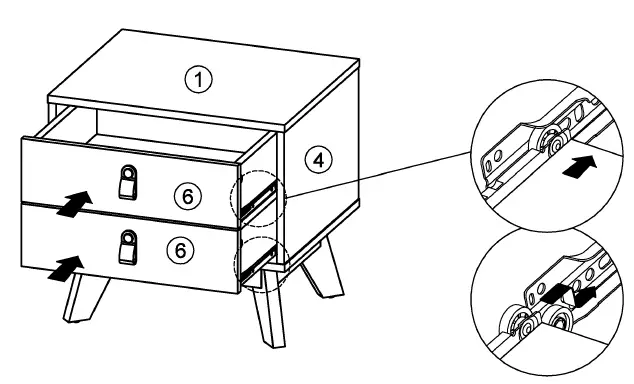 1
4
6
6