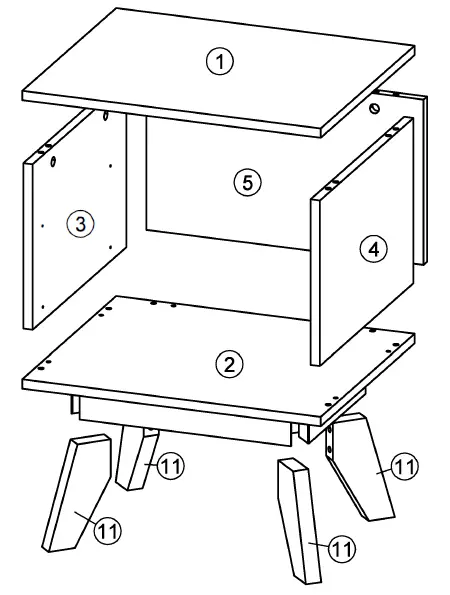 1
5
3
4
2
11
11
11
11