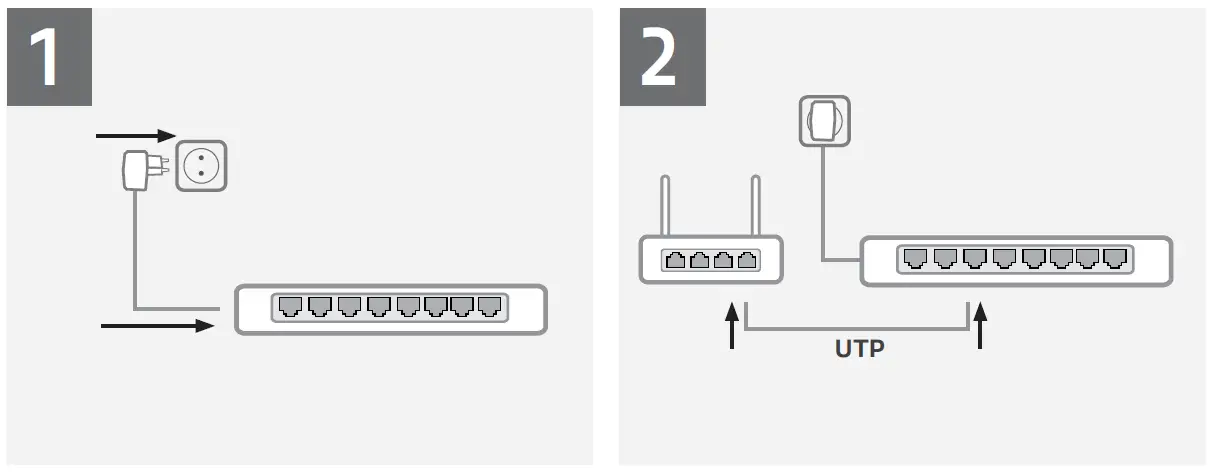 1

2

UTP