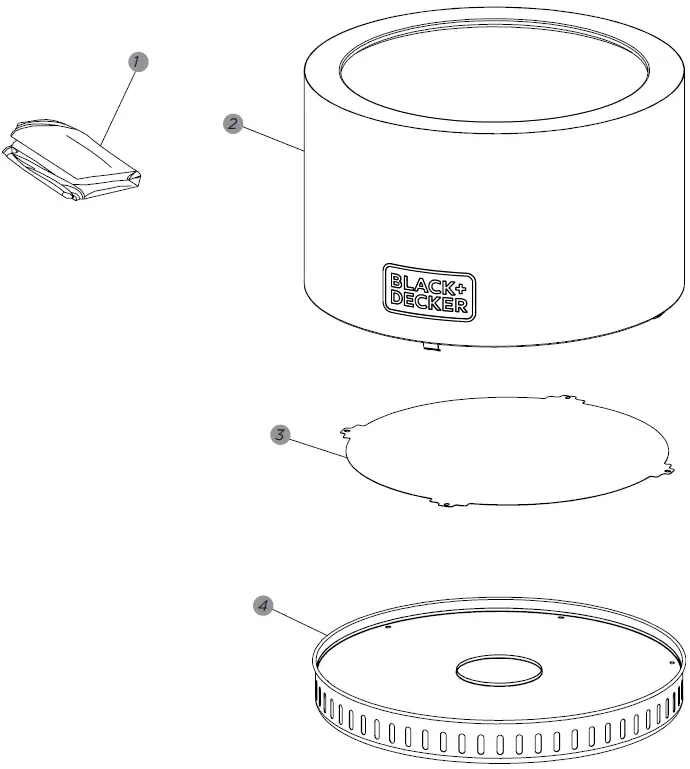 1

2

BLACK+
DECKER

3

4