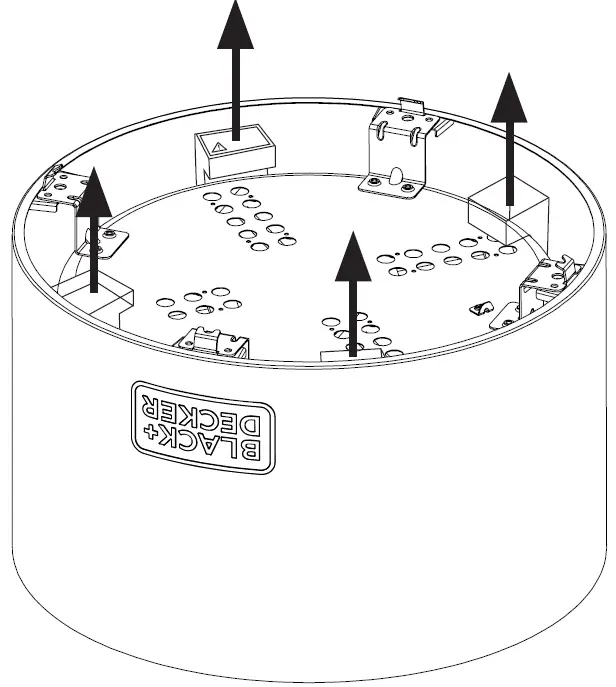 BLACK+
DECKER