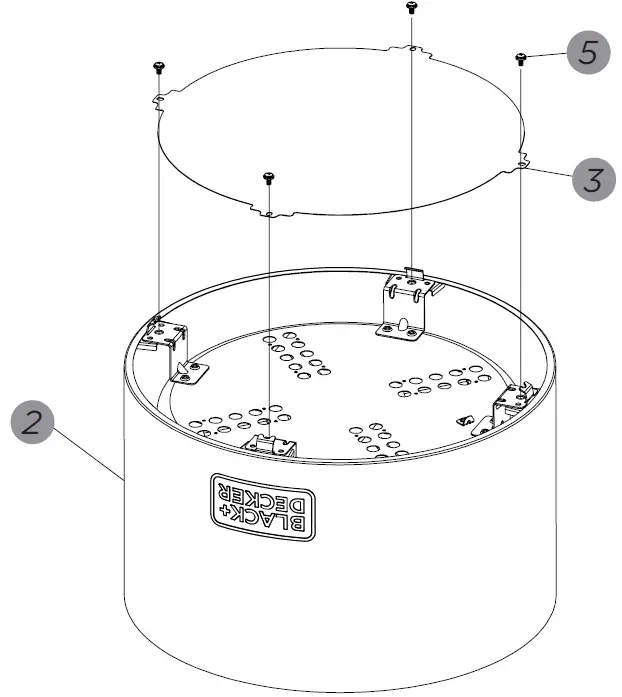 5

3

2

BLACK+
DECKER