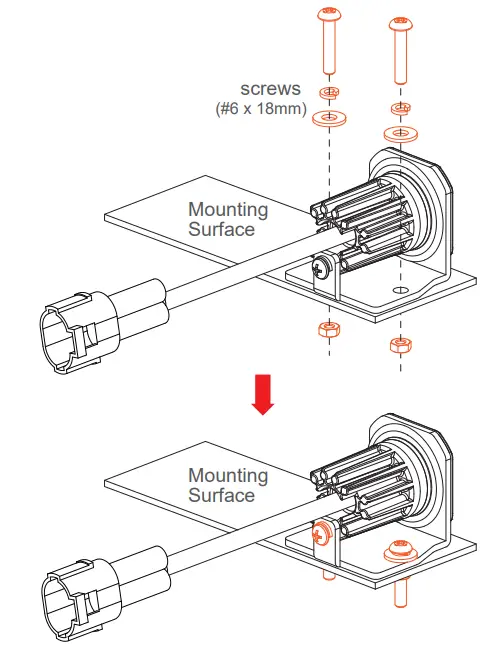 screws
(#6 x 18mm)

Mounting
Surface

Mounting
Surface