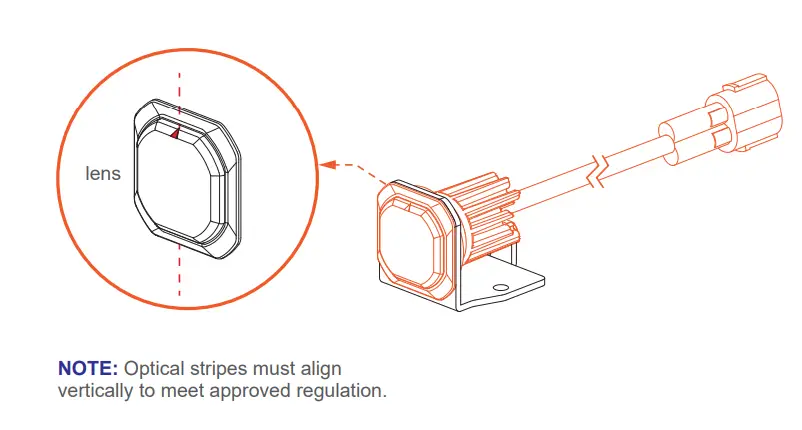 lens

NOTE: Optical stripes must align vertically to meet approved regulation.