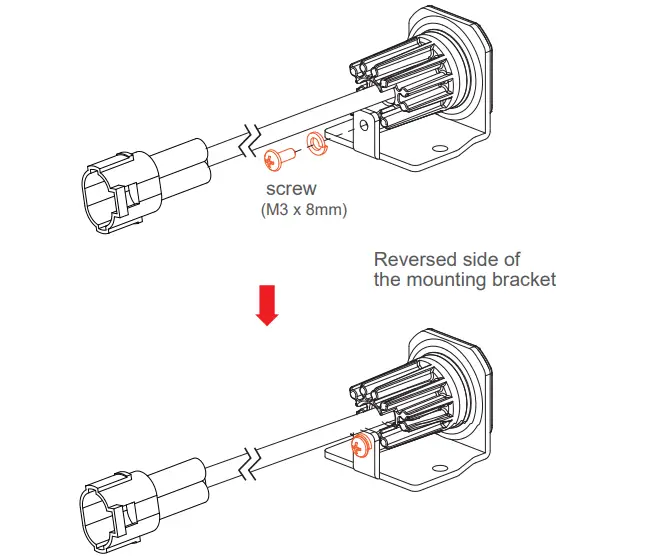 screw
(M3 x 8mm)

Reversed side of the mounting bracket