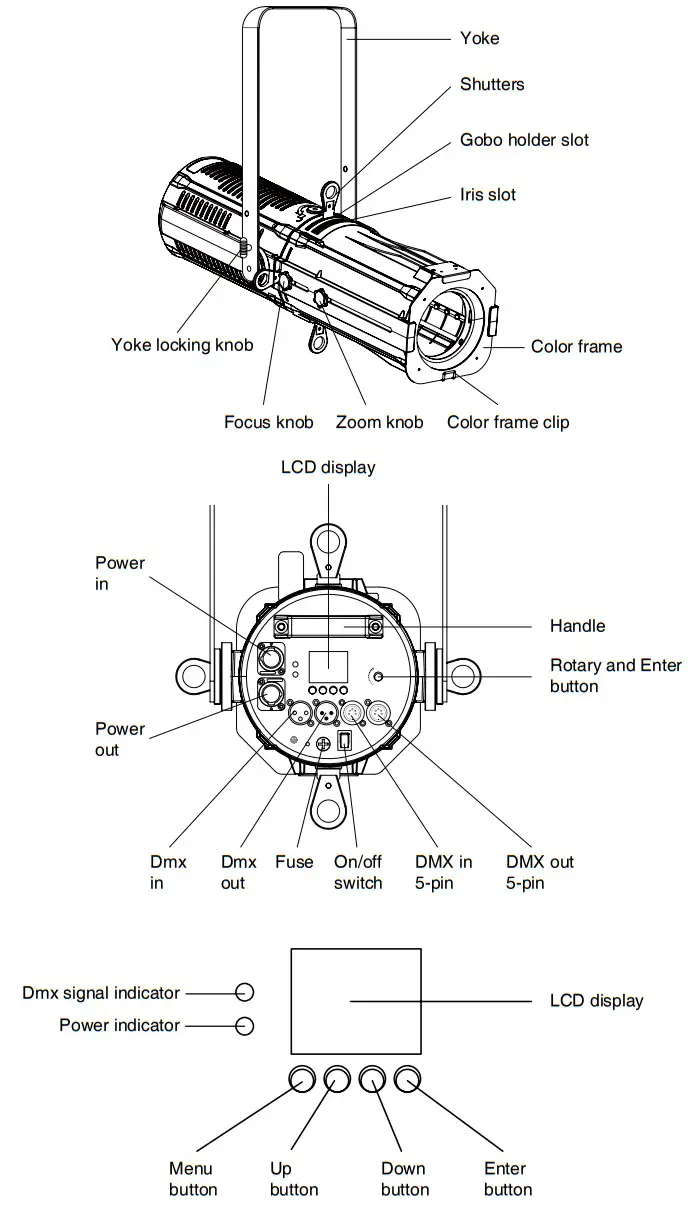 Yoke

Shutters

Gobo holder slot

Iris slot

Yoke locking knob

Color frame

Focus knob

Zoom knob

Color frame clip

LCD display

Power in

Handle

Rotary and Enter button

Power out

Dmx in

Dmx out

Fuse

On/off switch

DMX in 5-pin

DMX out 5-pin

Dmx signal indicator

Power indicator

LCD display

Menu button

Up button

Down button

Enter button