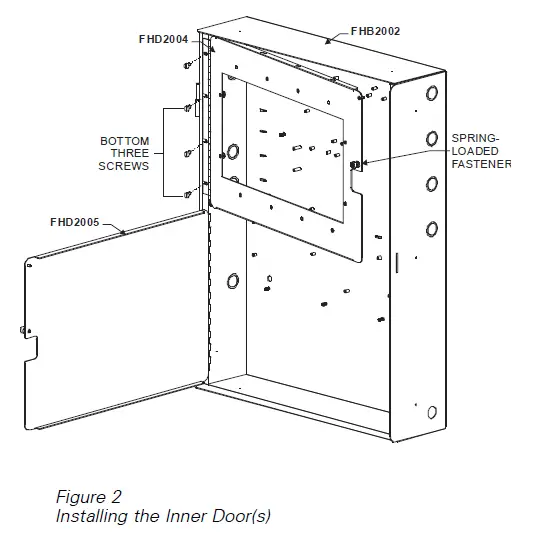 FHD2004

FHB2002

BOTTOM THREE SCREWS

SPRING-LOADED FASTENER

FHD2005

Figure 2
Installing the Inner Door(s)