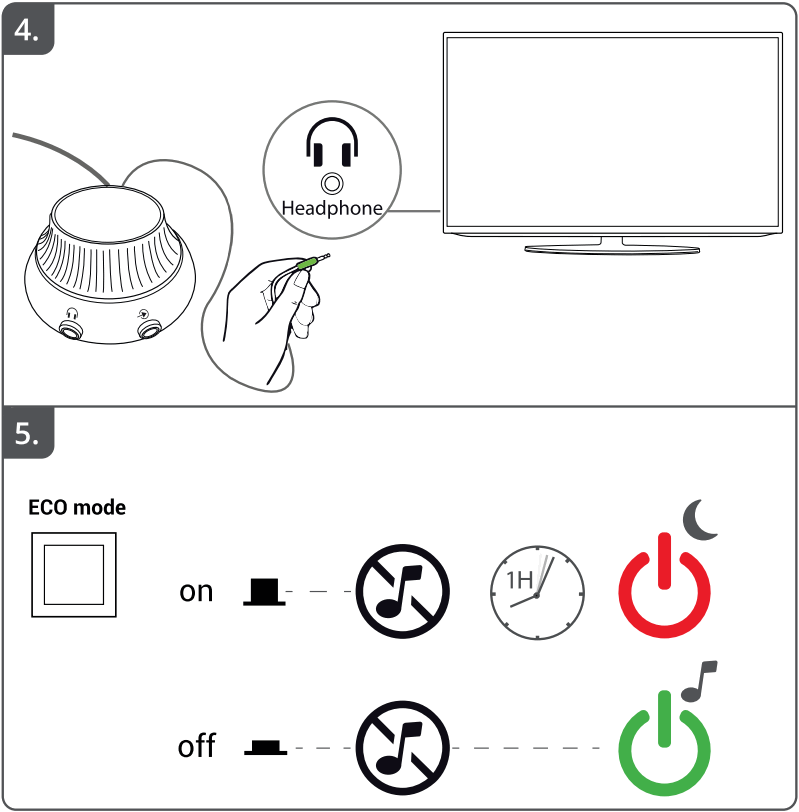 4.

Headphone

5.

ECO mode

on

1H

off