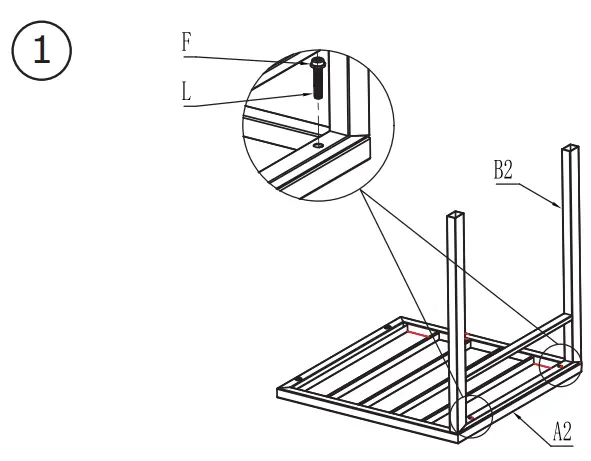 1

F

L

B2

A2