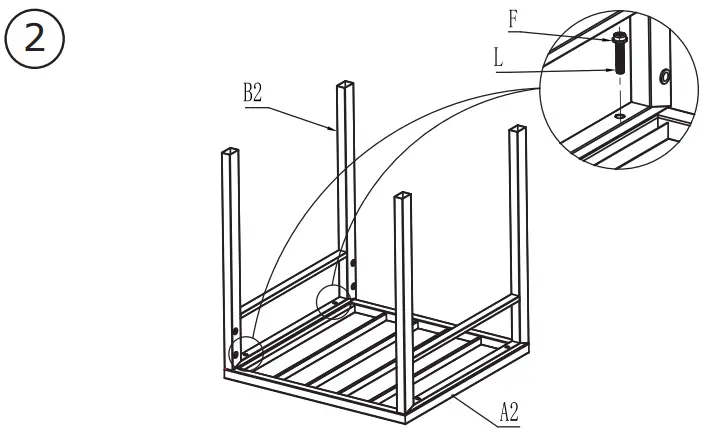 2

F

L

B2

A2