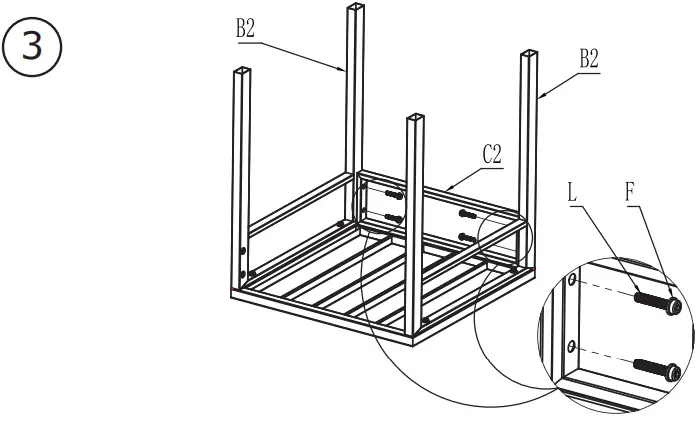 3

B2

B2

C2

L

F