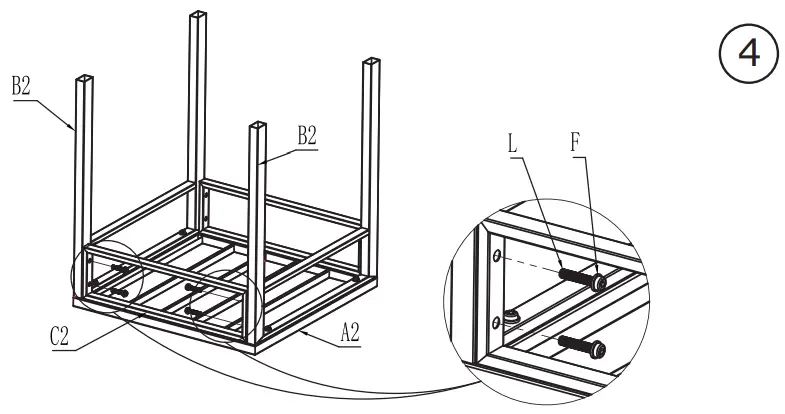 4

B2

B2

L

F

C2

A2