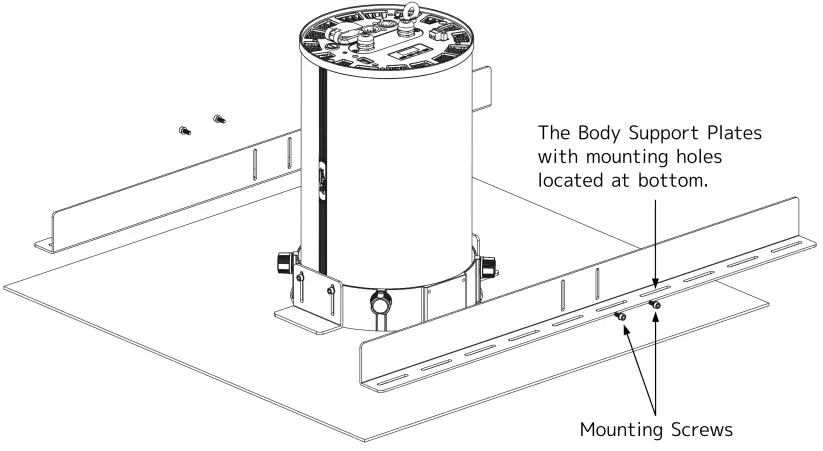 The Body Support Plates with mounting holes located at bottom.

Mounting Screws