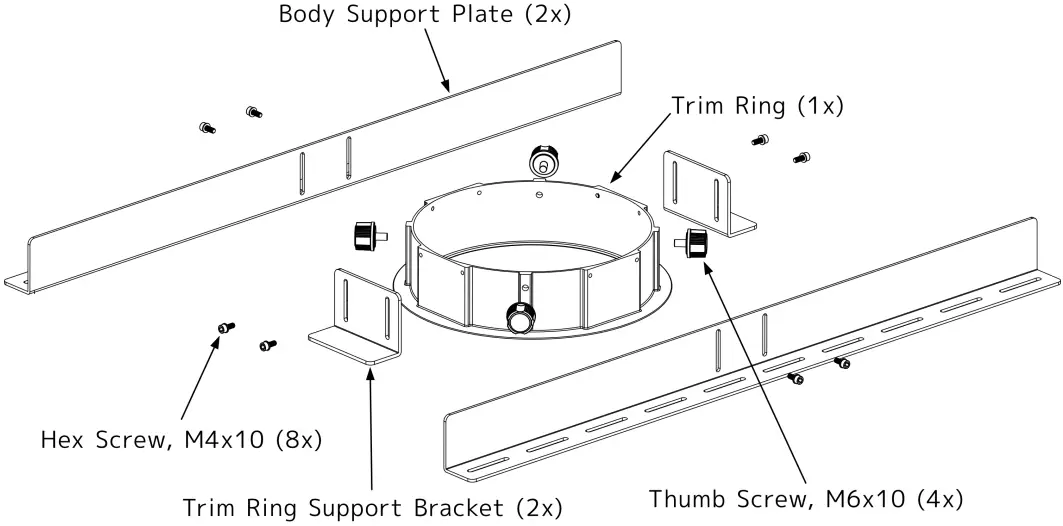 Body Support Plate (2x)

Trim Ring (1x)

Hex Screw, M4x10 (8x)

Trim Ring Support Bracket (2x)

Thumb Screw, M6x10 (4x)