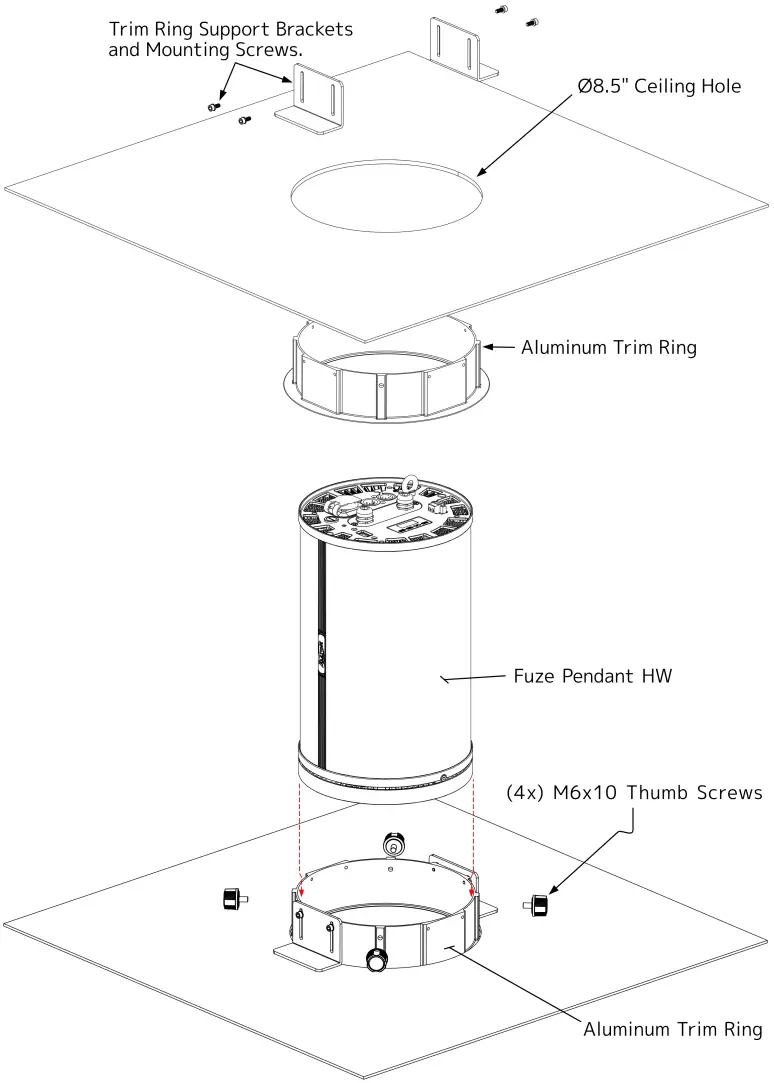 Trim Ring Support Brackets and Mounting Screws.

Ø8.5" Ceiling Hole

Aluminum Trim Ring

Fuze Pendant HW

(4x) M6x10 Thumb Screws

Aluminum Trim Ring