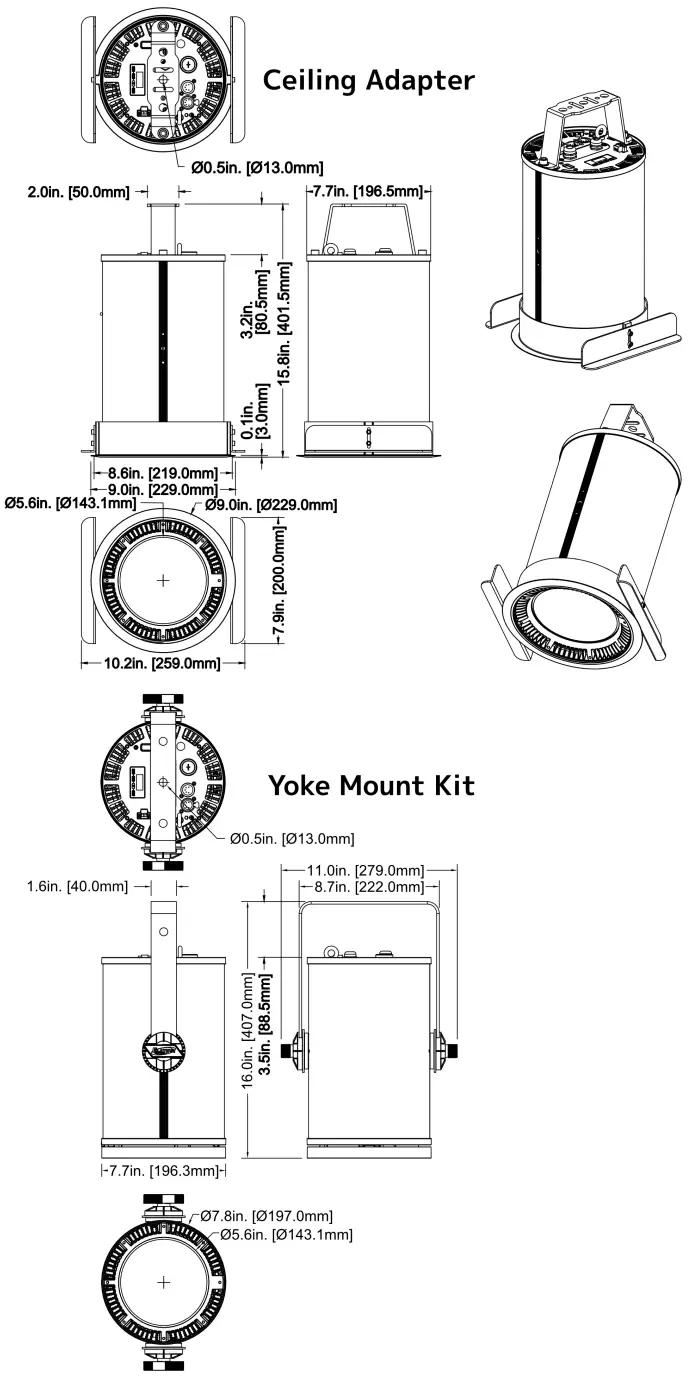 Ceiling Adapter

Ø0.5in. [Ø13.0mm]

2.0in. [50.0mm]

7.7in. [196.5mm]

3.2in. [80.5mm]

15.8in. [401.5mm]

0.1in. [3.0mm]

8.6in. [219.0mm]

9.0in. [229.0mm]

Ø5.6in. [Ø143.1mm]

Ø9.0in. [Ø229.0mm]

7.9in. [200.0mm]

10.2in. [259.0mm]

Yoke Mount Kit

Ø0.5in. [Ø13.0mm]

1.6in. [40.0mm]

11.0in. [279.0mm]

8.7in. [222.0mm]

16.0in. [407.0mm]

3.5in. [88.5mm]

7.7in. [196.3mm]

Ø7.8in. [Ø197.0mm]

Ø5.6in. [Ø143.1mm]