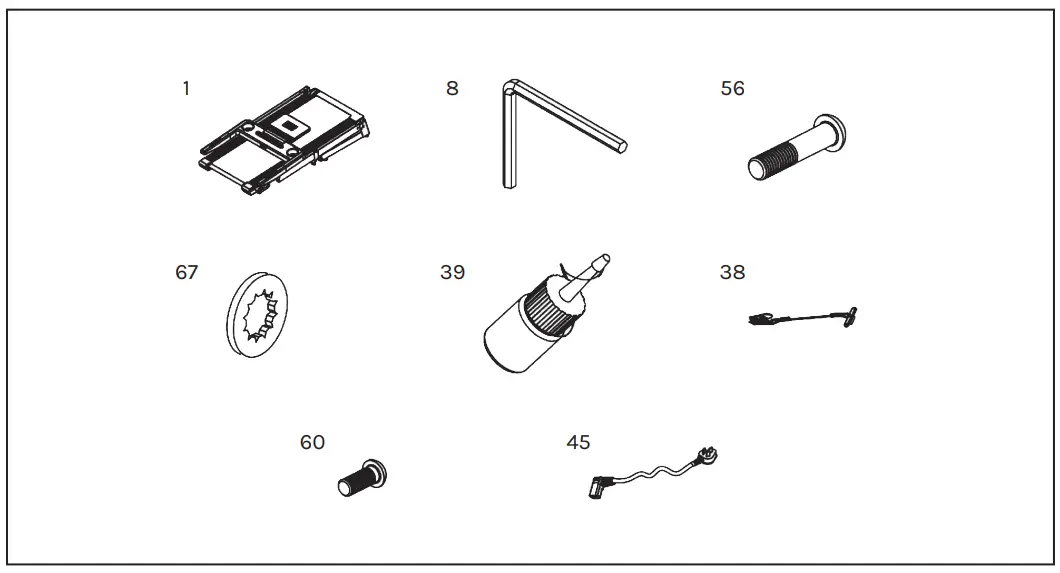 1
8
56
67
39
38
60
45