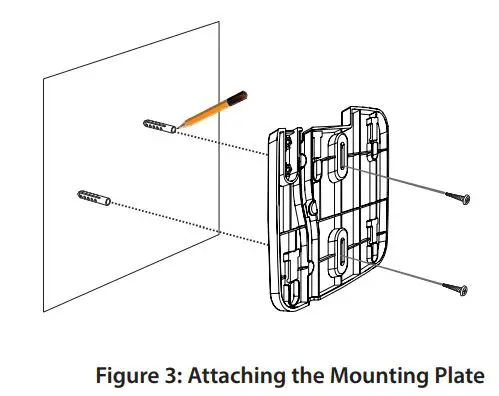 Figure 3: Attaching the Mounting Plate