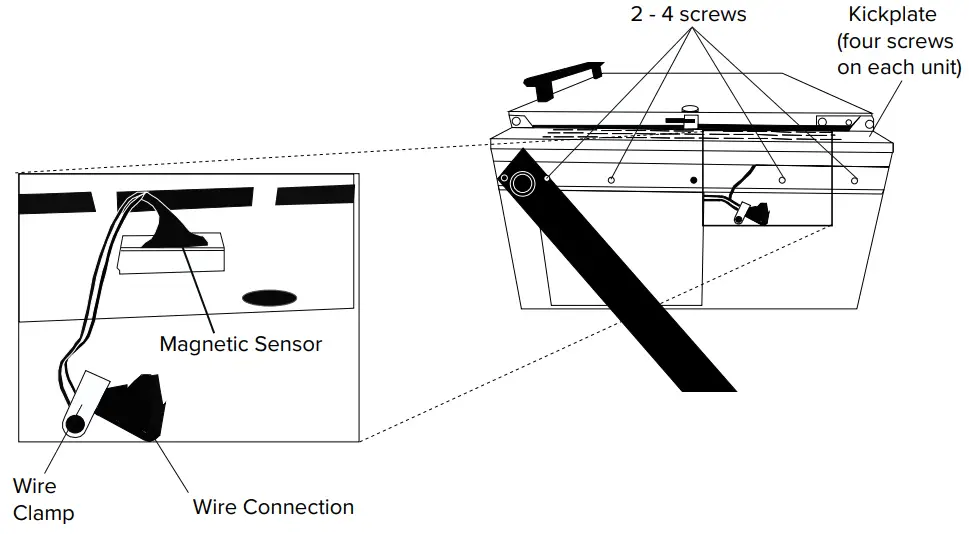 2 - 4 screws

Kickplate (four screws on each unit)

Magnetic Sensor

Wire Clamp

Wire Connection