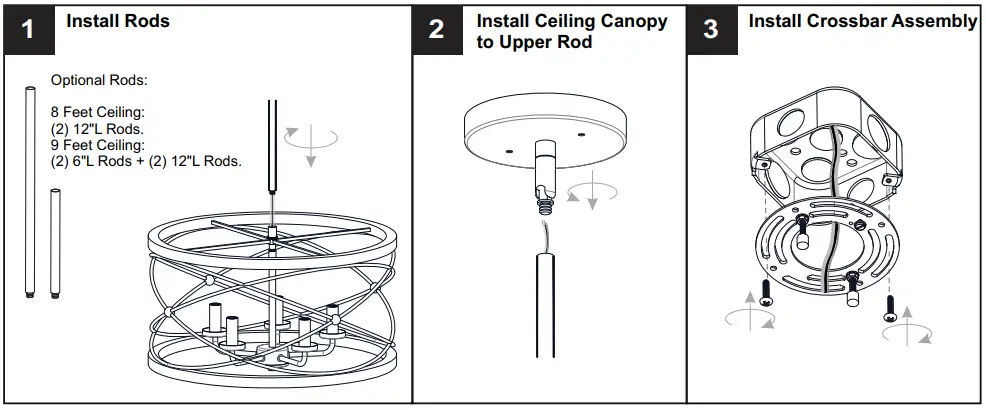 1 Install Rods

Optional Rods:

8 Feet Ceiling:
(2) 12"L Rods.
9 Feet Ceiling:
(2) 6"L Rods + (2) 12"L Rods.

2 Install Ceiling Canopy to Upper Rod

3 Install Crossbar Assembly