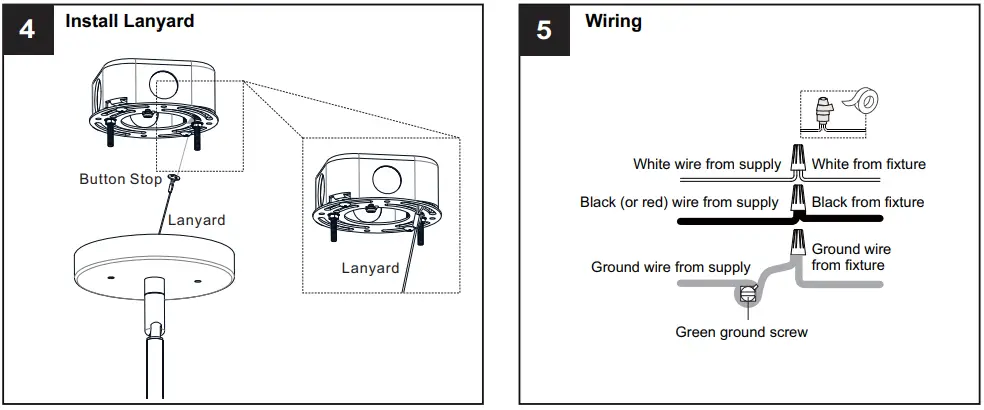 4 Install Lanyard

Button Stop

Lanyard

Lanyard

5 Wiring

White wire from supply

White from fixture

Black (or red) wire from supply

Black from fixture

Ground wire from supply

Ground wire from fixture

Green ground screw