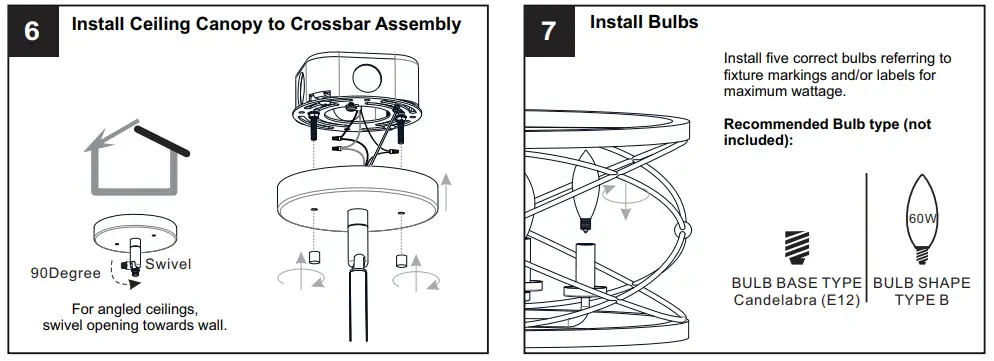 6 Install Ceiling Canopy to Crossbar Assembly

90Degree

Swivel

For angled ceilings, swivel opening towards wall.

7 Install Bulbs

Install five correct bulbs referring to fixture markings and/or labels for maximum wattage.

Recommended Bulb type (not included):

60W

BULB BASE TYPE Candelabra (E12)

BULB SHAPE TYPE B