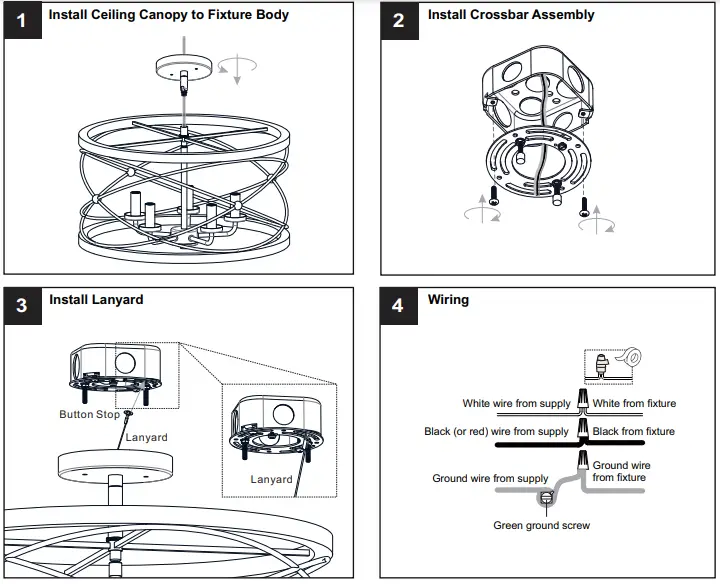 1 Install Ceiling Canopy to Fixture Body

2 Install Crossbar Assembly

3 Install Lanyard

Button Stop

Lanyard

Lanyard

4 Wiring

White wire from supply

White from fixture

Black (or red) wire from supply

Black from fixture

Ground wire from supply

Ground wire from fixture

Green ground screw