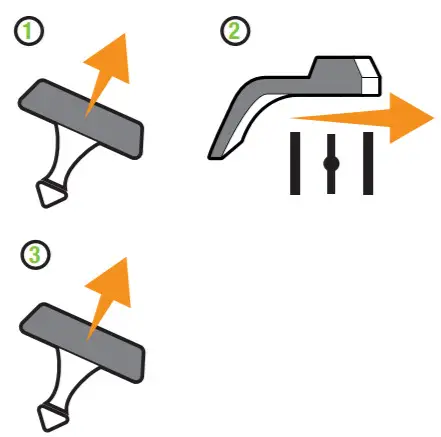 1

2

3