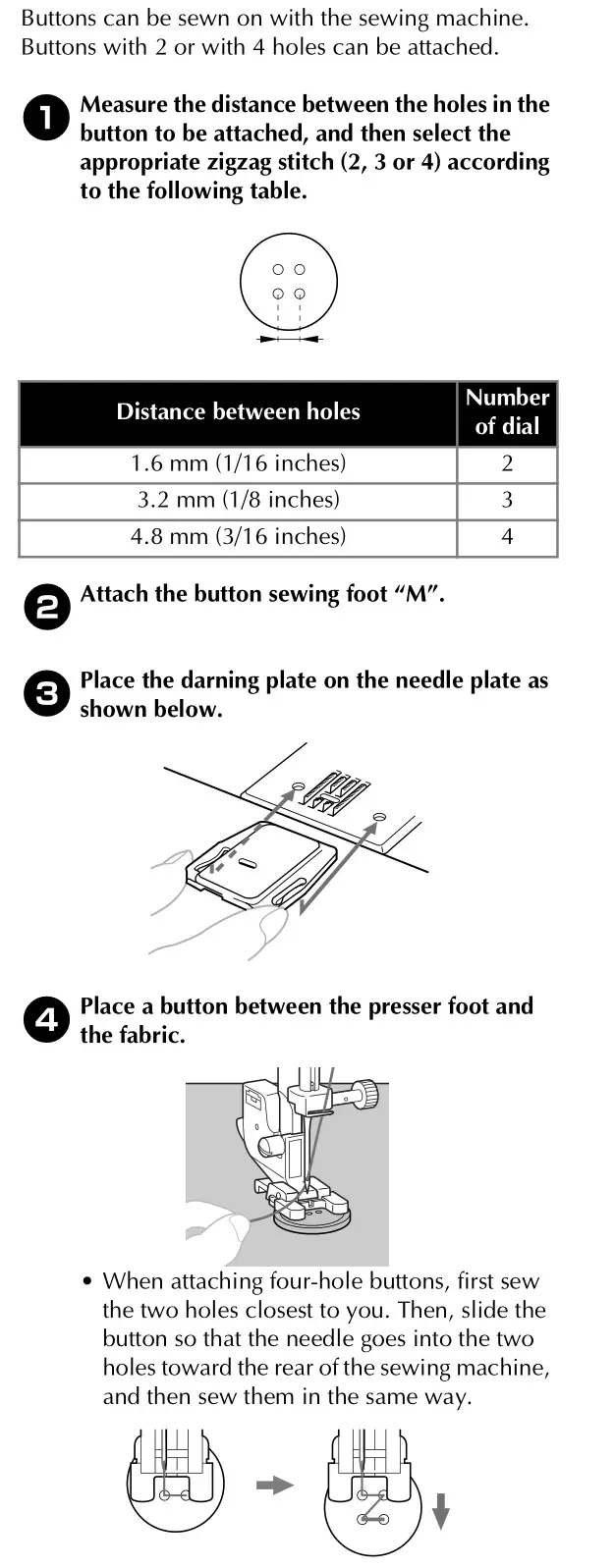 Buttons can be sewn on with the sewing machine. Buttons with 2 or with 4 holes can be attached.

1 Measure the distance between the holes in the button to be attached, and then select the appropriate zigzag stitch (2, 3 or 4) according to the following table.

| Distance between holes | Number of dial |
|---|---|
| 1.6 mm (1/16 inches) | 2 |
| 3.2 mm (1/8 inches) | 3 |
| 4.8 mm (3/16 inches) | 4 |

2 Attach the button sewing foot “M”.

3 Place the darning plate on the needle plate as shown below.

4 Place a button between the presser foot and the fabric.

• When attaching four-hole buttons, first sew the two holes closest to you. Then, slide the button so that the needle goes into the two holes toward the rear of the sewing machine, and then sew them in the same way.