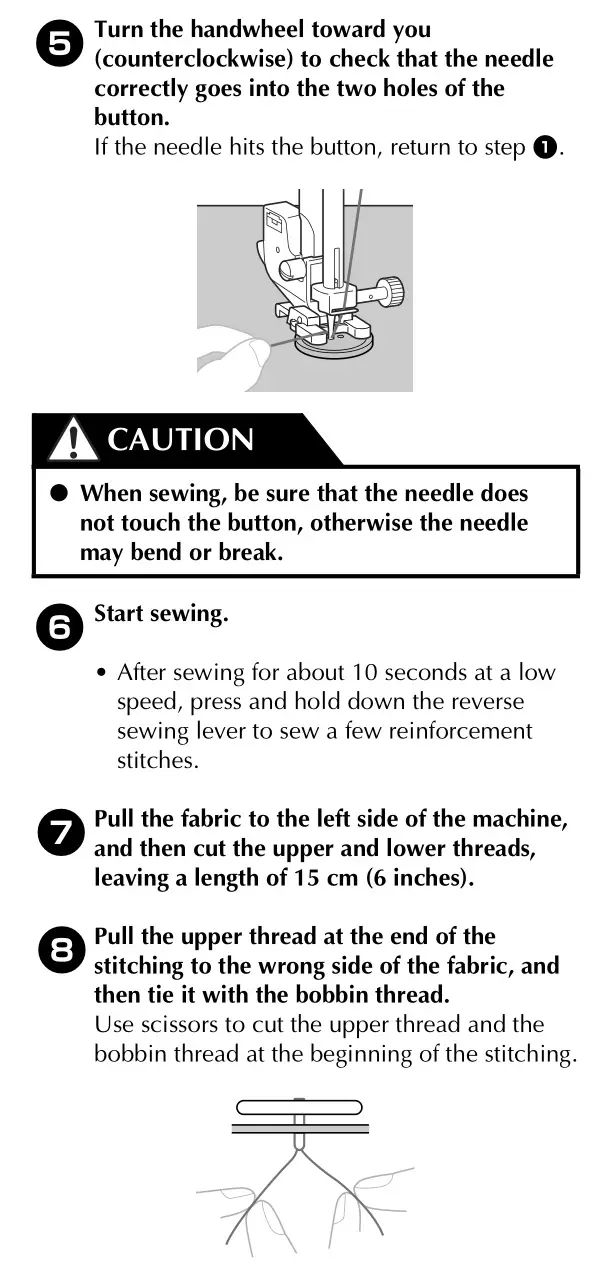 5 Turn the handwheel toward you (counterclockwise) to check that the needle correctly goes into the two holes of the button.
If the needle hits the button, return to step 1.

CAUTION

● When sewing, be sure that the needle does not touch the button, otherwise the needle may bend or break.

6 Start sewing.

• After sewing for about 10 seconds at a low speed, press and hold down the reverse sewing lever to sew a few reinforcement stitches.

7 Pull the fabric to the left side of the machine, and then cut the upper and lower threads, leaving a length of 15 cm (6 inches).

8 Pull the upper thread at the end of the stitching to the wrong side of the fabric, and then tie it with the bobbin thread.
Use scissors to cut the upper thread and the bobbin thread at the beginning of the stitching.