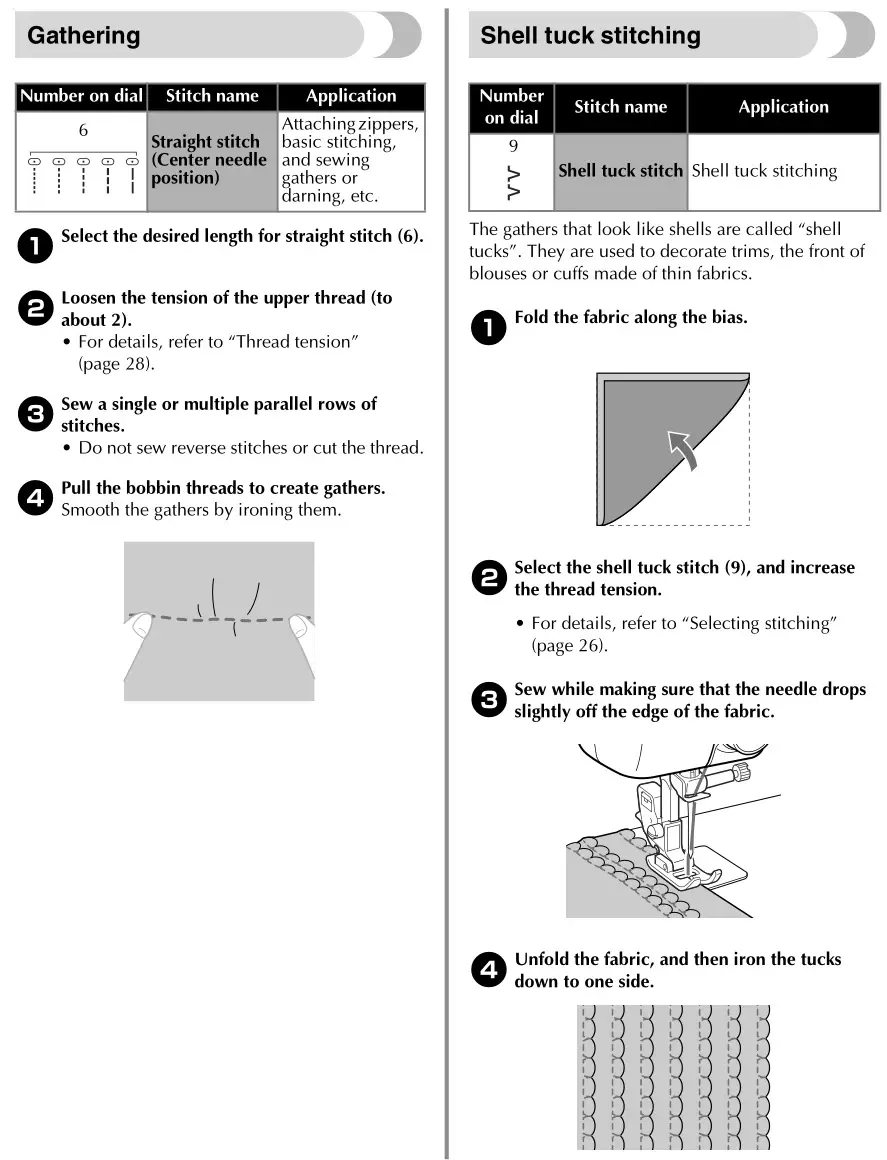 Gathering

| Number on dial | Stitch name | Application |
|---|---|---|
| 6 | Straight stitch (Center needle position) | Attaching zippers, basic stitching, and sewing gathers or darning, etc. |

1 Select the desired length for straight stitch (6).

2 Loosen the tension of the upper thread (to about 2).
• For details, refer to “Thread tension” (page 28).

3 Sew a single or multiple parallel rows of stitches.
• Do not sew reverse stitches or cut the thread.

4 Pull the bobbin threads to create gathers. Smooth the gathers by ironing them.

Shell tuck stitching

| Number on dial | Stitch name | Application |
|---|---|---|
| 9 | Shell tuck stitch | Shell tuck stitching |

The gathers that look like shells are called “shell tucks”. They are used to decorate trims, the front of blouses or cuffs made of thin fabrics.

1 Fold the fabric along the bias.

2 Select the shell tuck stitch (9), and increase the thread tension.
• For details, refer to “Selecting stitching” (page 26).

3 Sew while making sure that the needle drops slightly off the edge of the fabric.

4 Unfold the fabric, and then iron the tucks down to one side.