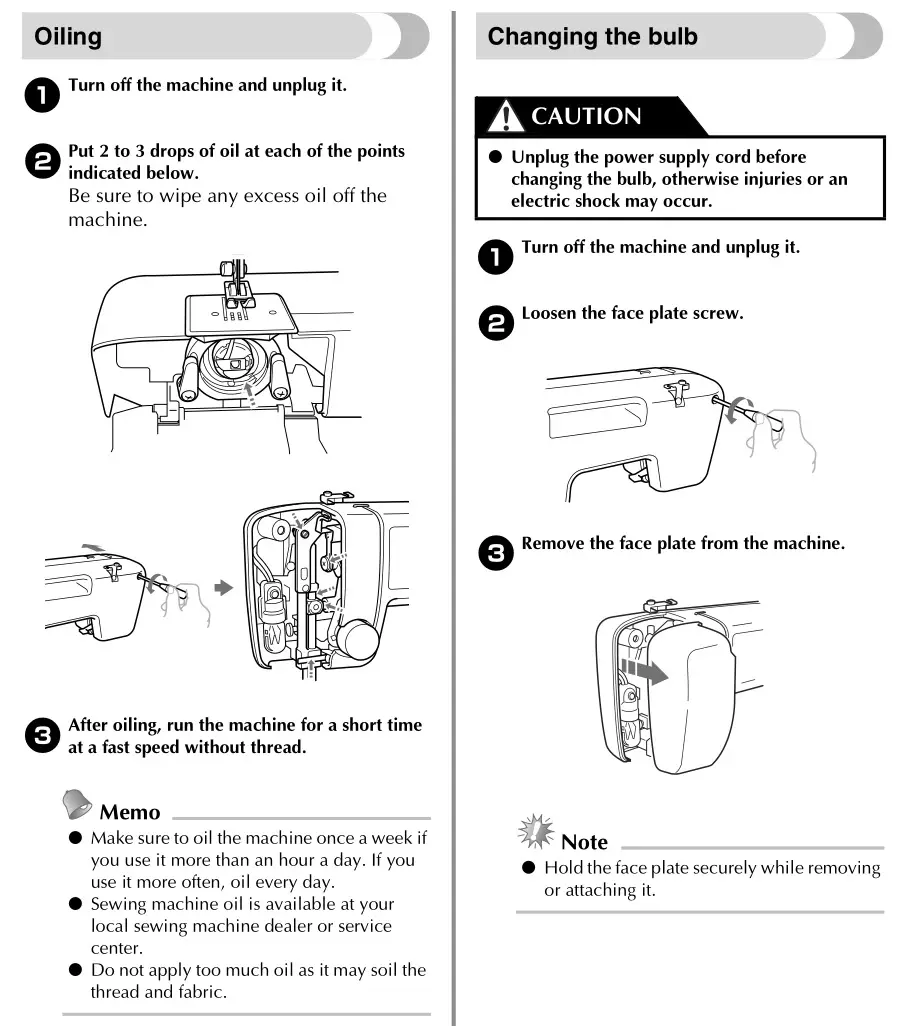 Oiling

1 Turn off the machine and unplug it.

2 Put 2 to 3 drops of oil at each of the points indicated below.
Be sure to wipe any excess oil off the machine.

3 After oiling, run the machine for a short time at a fast speed without thread.

Memo
● Make sure to oil the machine once a week if you use it more than an hour a day. If you use it more often, oil every day.
● Sewing machine oil is available at your local sewing machine dealer or service center.
● Do not apply too much oil as it may soil the thread and fabric.

Changing the bulb

CAUTION
● Unplug the power supply cord before changing the bulb, otherwise injuries or an electric shock may occur.

1 Turn off the machine and unplug it.

2 Loosen the face plate screw.

3 Remove the face plate from the machine.

Note
● Hold the face plate securely while removing or attaching it.