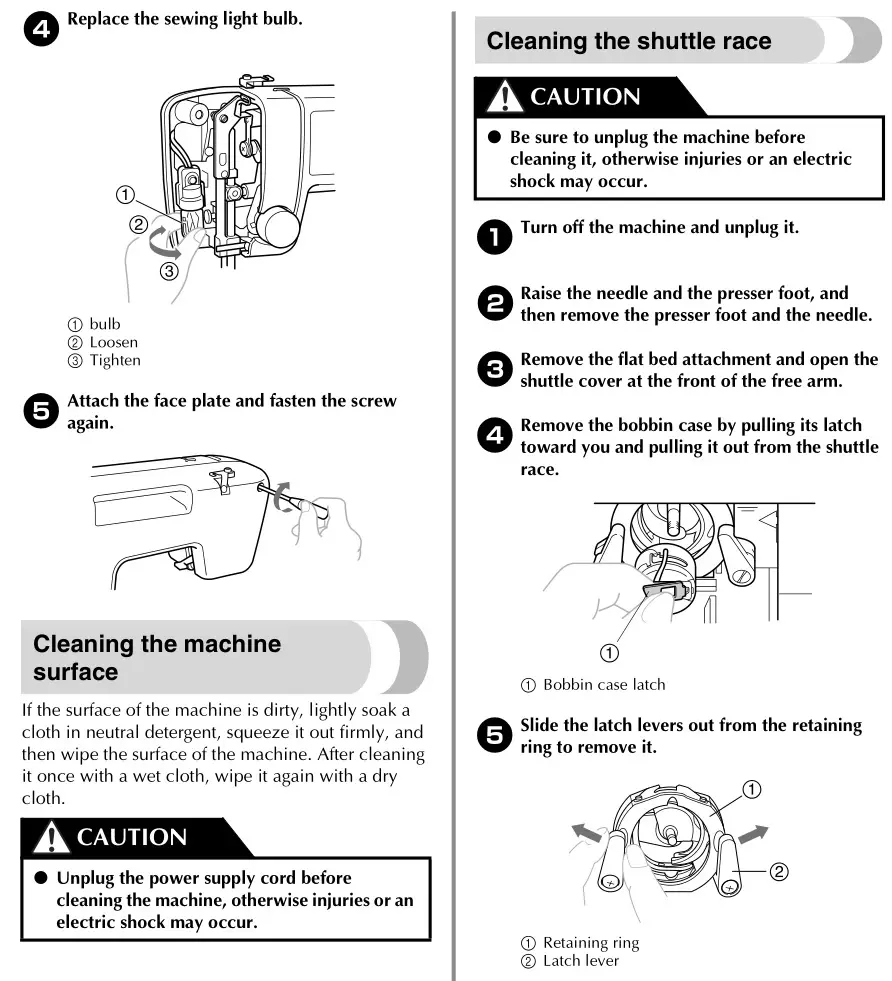 4 Replace the sewing light bulb.

①
②
③

① bulb
② Loosen
③ Tighten

5 Attach the face plate and fasten the screw again.

Cleaning the machine surface

If the surface of the machine is dirty, lightly soak a cloth in neutral detergent, squeeze it out firmly, and then wipe the surface of the machine. After cleaning it once with a wet cloth, wipe it again with a dry cloth.

CAUTION

● Unplug the power supply cord before cleaning the machine, otherwise injuries or an electric shock may occur.

Cleaning the shuttle race

CAUTION

● Be sure to unplug the machine before cleaning it, otherwise injuries or an electric shock may occur.

1 Turn off the machine and unplug it.

2 Raise the needle and the presser foot, and then remove the presser foot and the needle.

3 Remove the flat bed attachment and open the shuttle cover at the front of the free arm.

4 Remove the bobbin case by pulling its latch toward you and pulling it out from the shuttle race.

①

① Bobbin case latch

5 Slide the latch levers out from the retaining ring to remove it.

①
②

① Retaining ring
② Latch lever