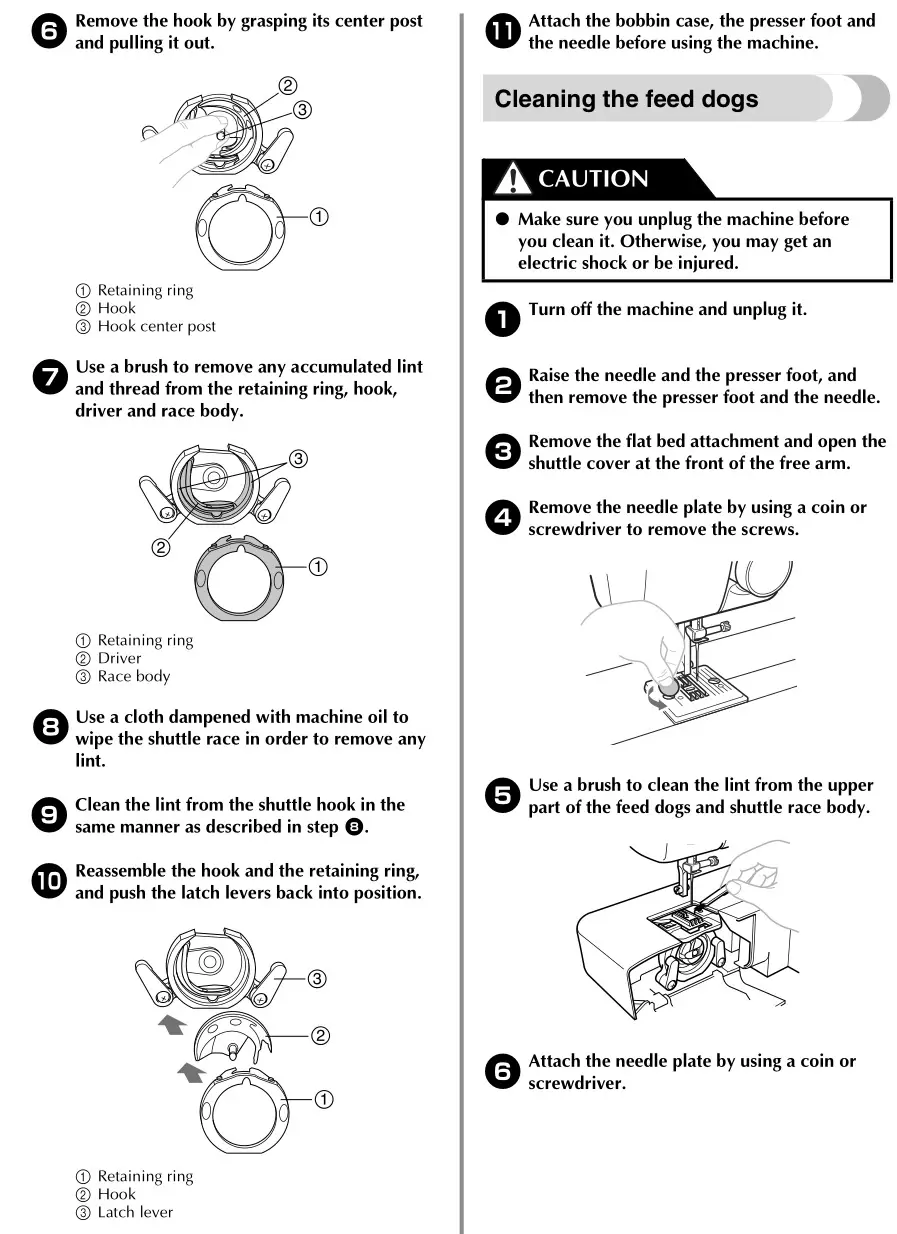 6 Remove the hook by grasping its center post and pulling it out.

② ③ ①

① Retaining ring
② Hook
③ Hook center post

7 Use a brush to remove any accumulated lint and thread from the retaining ring, hook, driver and race body.

③ ② ①

① Retaining ring
② Driver
③ Race body

8 Use a cloth dampened with machine oil to wipe the shuttle race in order to remove any lint.

9 Clean the lint from the shuttle hook in the same manner as described in step 8.

10 Reassemble the hook and the retaining ring, and push the latch levers back into position.

③ ② ①

① Retaining ring
② Hook
③ Latch lever

11 Attach the bobbin case, the presser foot and the needle before using the machine.

Cleaning the feed dogs

CAUTION

● Make sure you unplug the machine before you clean it. Otherwise, you may get an electric shock or be injured.

1 Turn off the machine and unplug it.

2 Raise the needle and the presser foot, and then remove the presser foot and the needle.

3 Remove the flat bed attachment and open the shuttle cover at the front of the free arm.

4 Remove the needle plate by using a coin or screwdriver to remove the screws.

5 Use a brush to clean the lint from the upper part of the feed dogs and shuttle race body.

6 Attach the needle plate by using a coin or screwdriver.