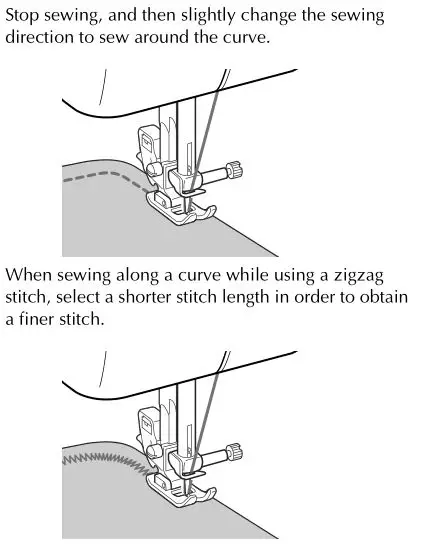 Stop sewing, and then slightly change the sewing direction to sew around the curve.

When sewing along a curve while using a zigzag stitch, select a shorter stitch length in order to obtain a finer stitch.