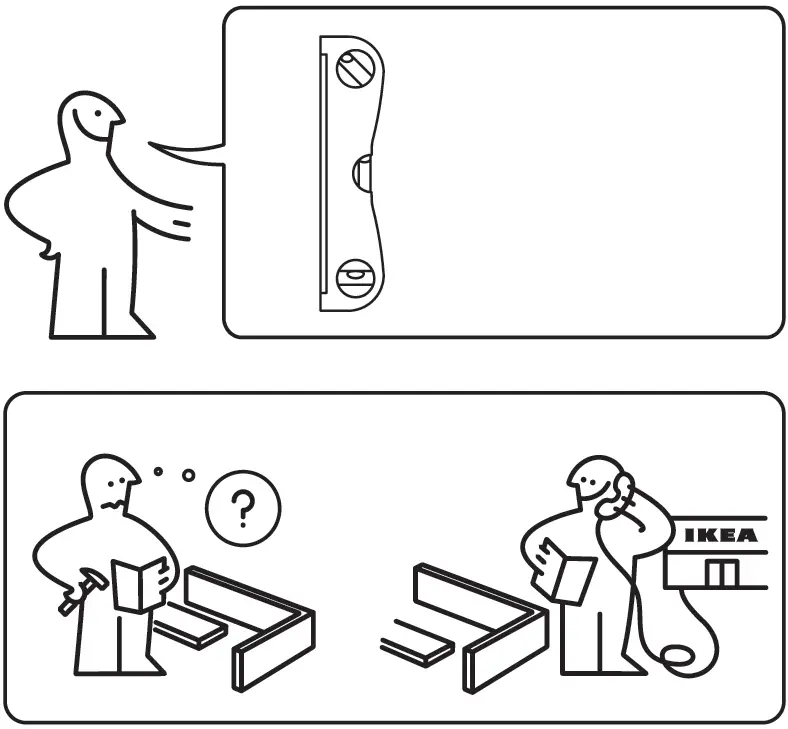 ?

IKEA