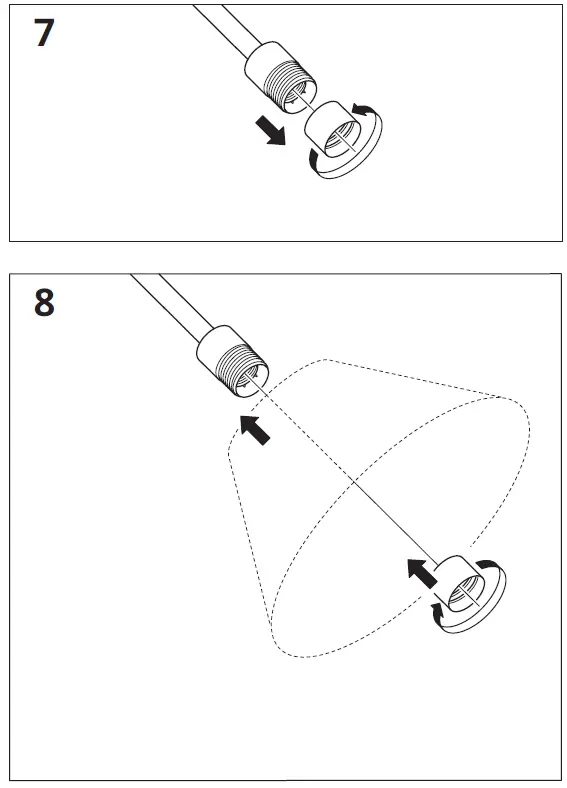 7

8