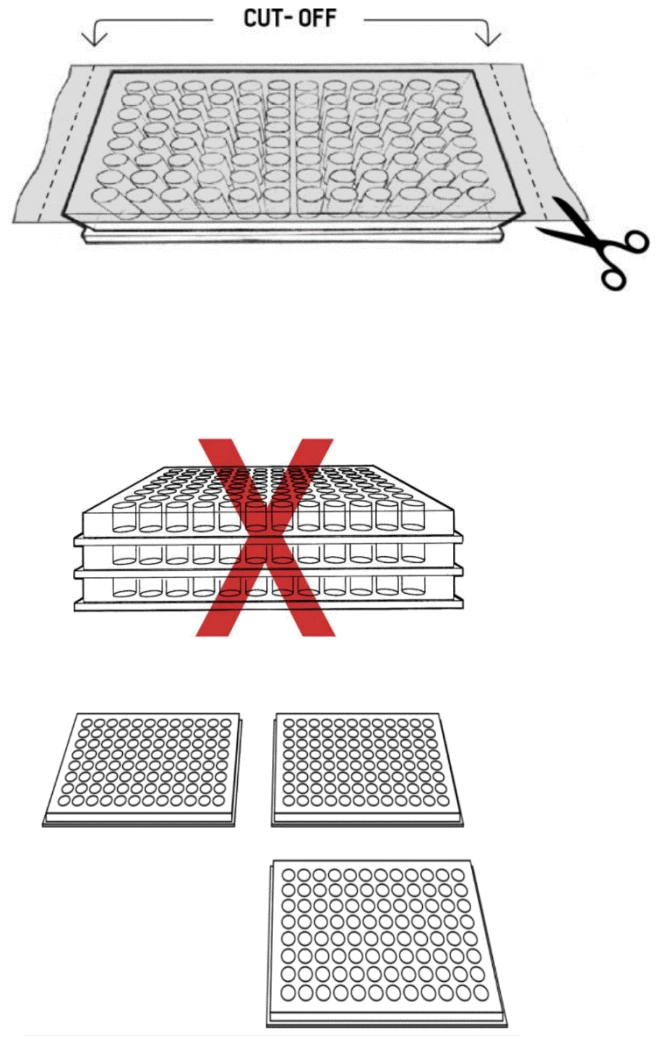 CUT- OFF