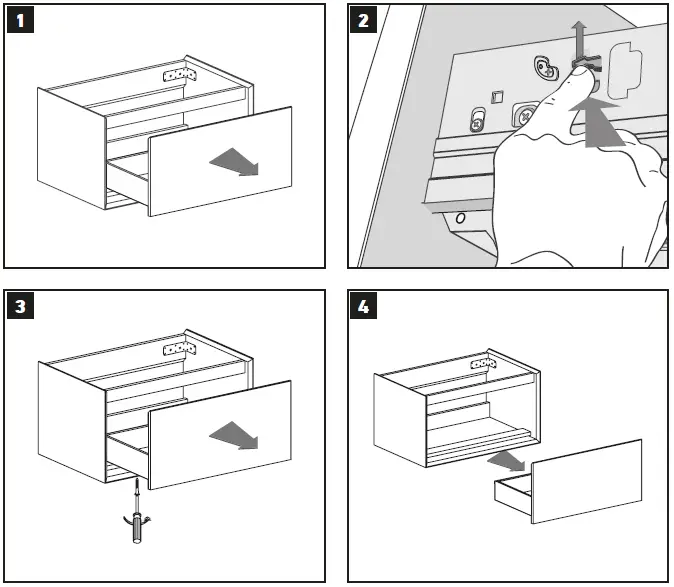 1

2

3

4