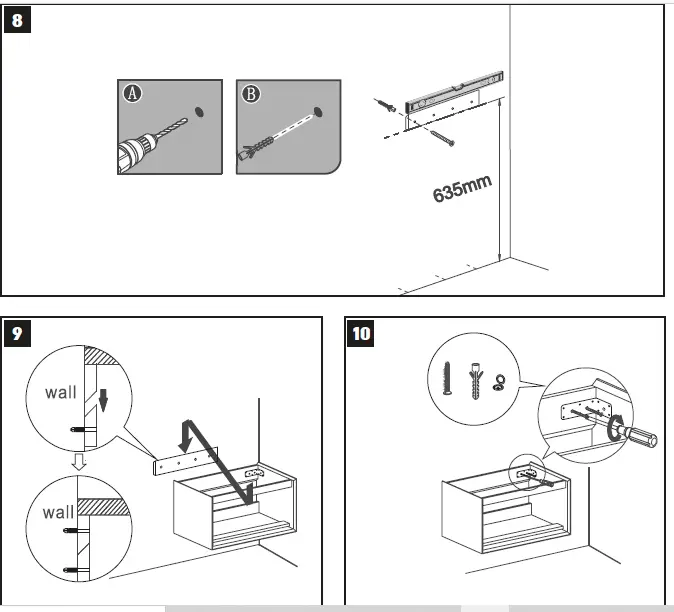 8

A

B

635mm

9

wall

wall

10