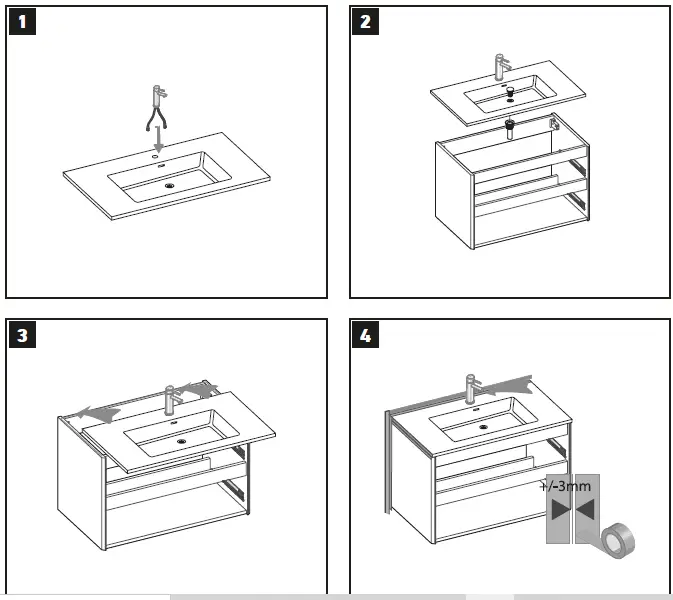 1

2

3

4

+/-3mm