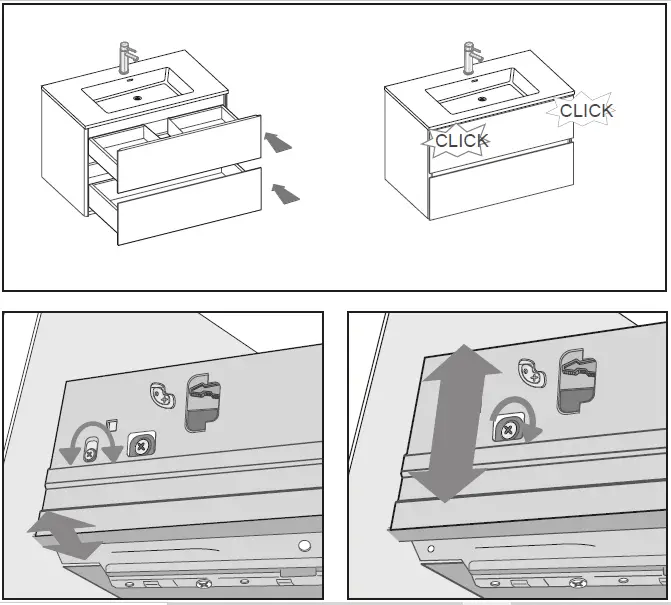 CLICK
CLICK