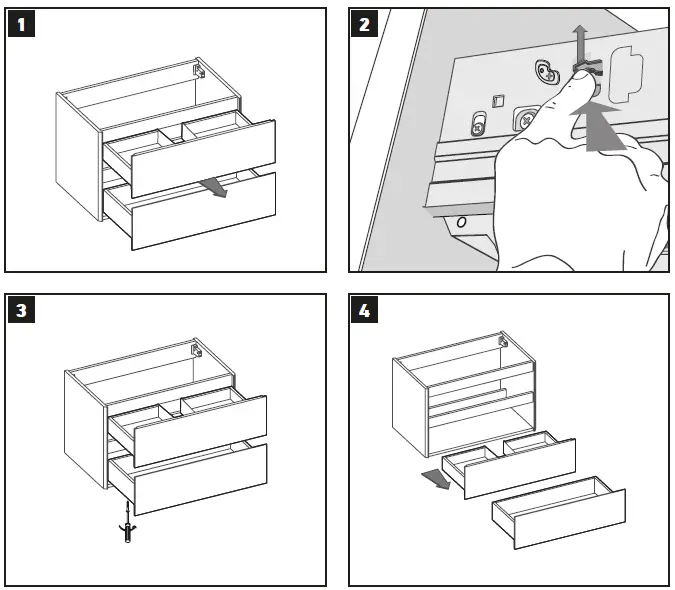 1

2

3

4