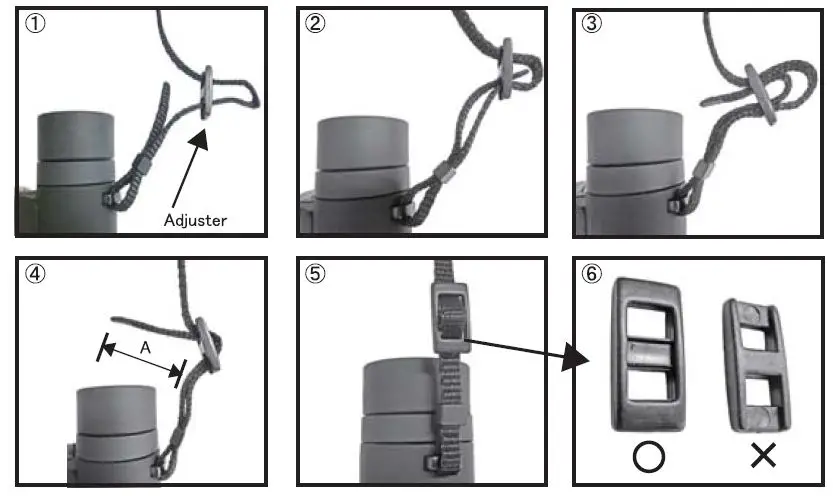 ①
Adjuster

②

③

④
A

⑤

⑥
○ ×