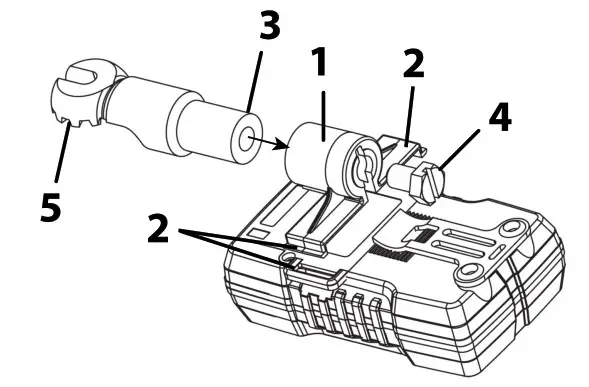 3
1
2
4
5
2